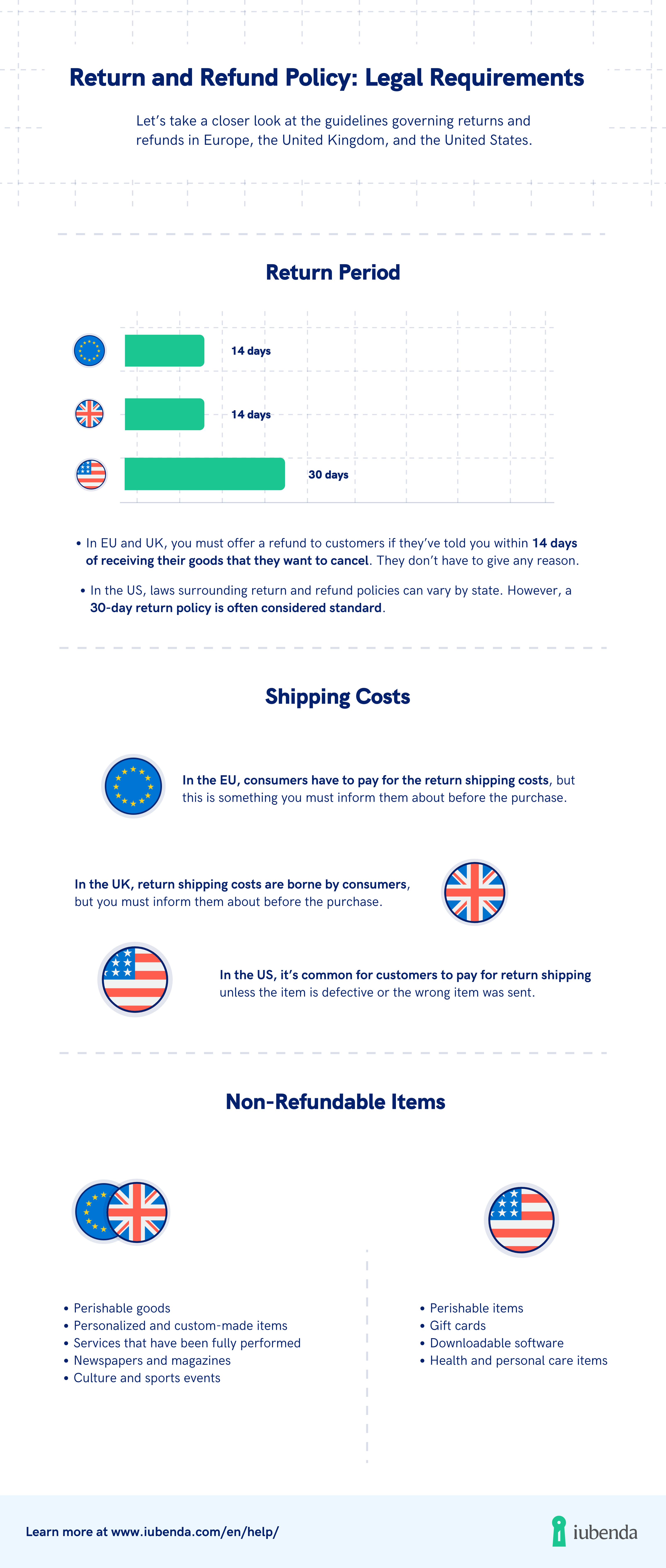 Return and Refund Policy: Legal Requirements

Let's take a closer look at the guidelines governing returns and refunds in Europe, the United Kingdom, and the United States.

Return Period

14 days

14 days

30 days

• In EU and UK, you must offer a refund to customers if they've told you within 14 days of receiving their goods that they want to cancel. They don't have to give any reason.

• In the US, laws surrounding return and refund policies can vary by state. However, a 30-day return policy is often considered standard.

Shipping Costs

In the EU, consumers have to pay for the return shipping costs, but this is something you must inform them about before the purchase.

In the UK, return shipping costs are borne by consumers, but you must inform them about before the purchase.

In the US, it's common for customers to pay for return shipping unless the item is defective or the wrong item was sent.

Non-Refundable Items

• Perishable goods
• Personalized and custom-made items
• Services that have been fully performed
• Newspapers and magazines
• Culture and sports events

• Perishable items
• Gift cards
• Downloadable software
• Health and personal care items

Learn more at www.iubenda.com/en/help/

iubenda